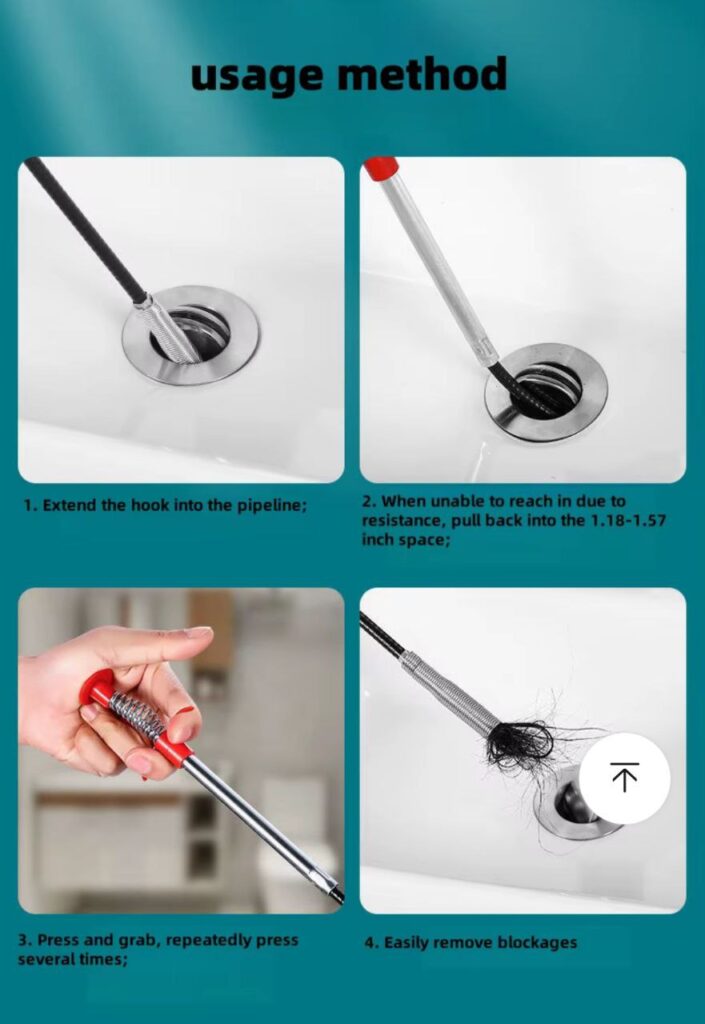 usage method

1. Extend the hook into the pipeline;

2. When unable to reach in due to resistance, pull back into the 1.18-1.57 inch space;

3. Press and grab, repeatedly press several times;

4. Easily remove blockages